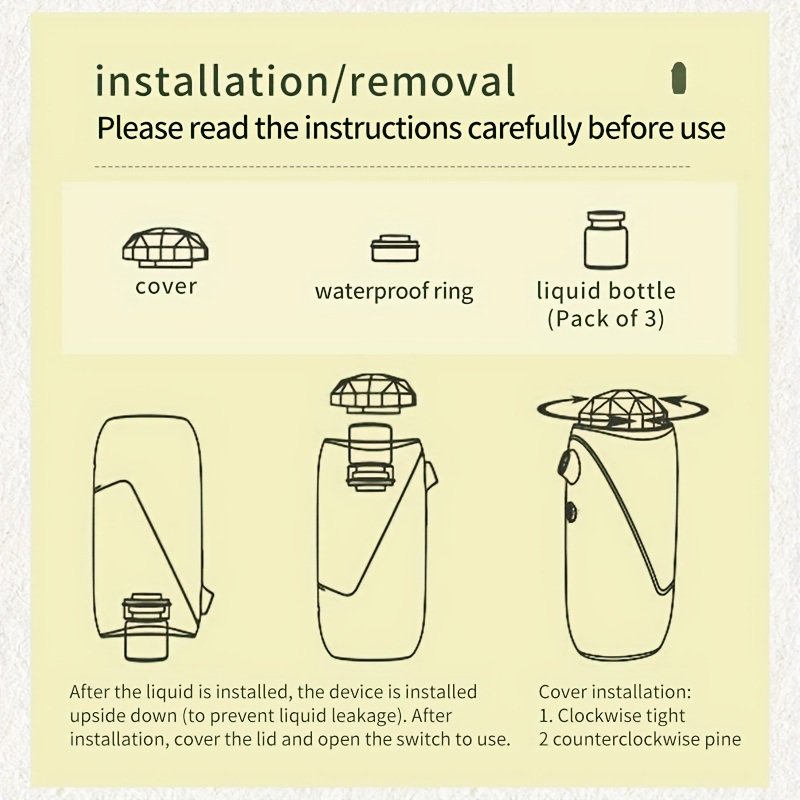 installation/removal
Please read the instructions carefully before use

cover

waterproof ring

liquid bottle
(Pack of 3)

After the liquid is installed, the device is installed upside down (to prevent liquid leakage). After installation, cover the lid and open the switch to use.

Cover installation:
1. Clockwise tight
2 counterclockwise pine